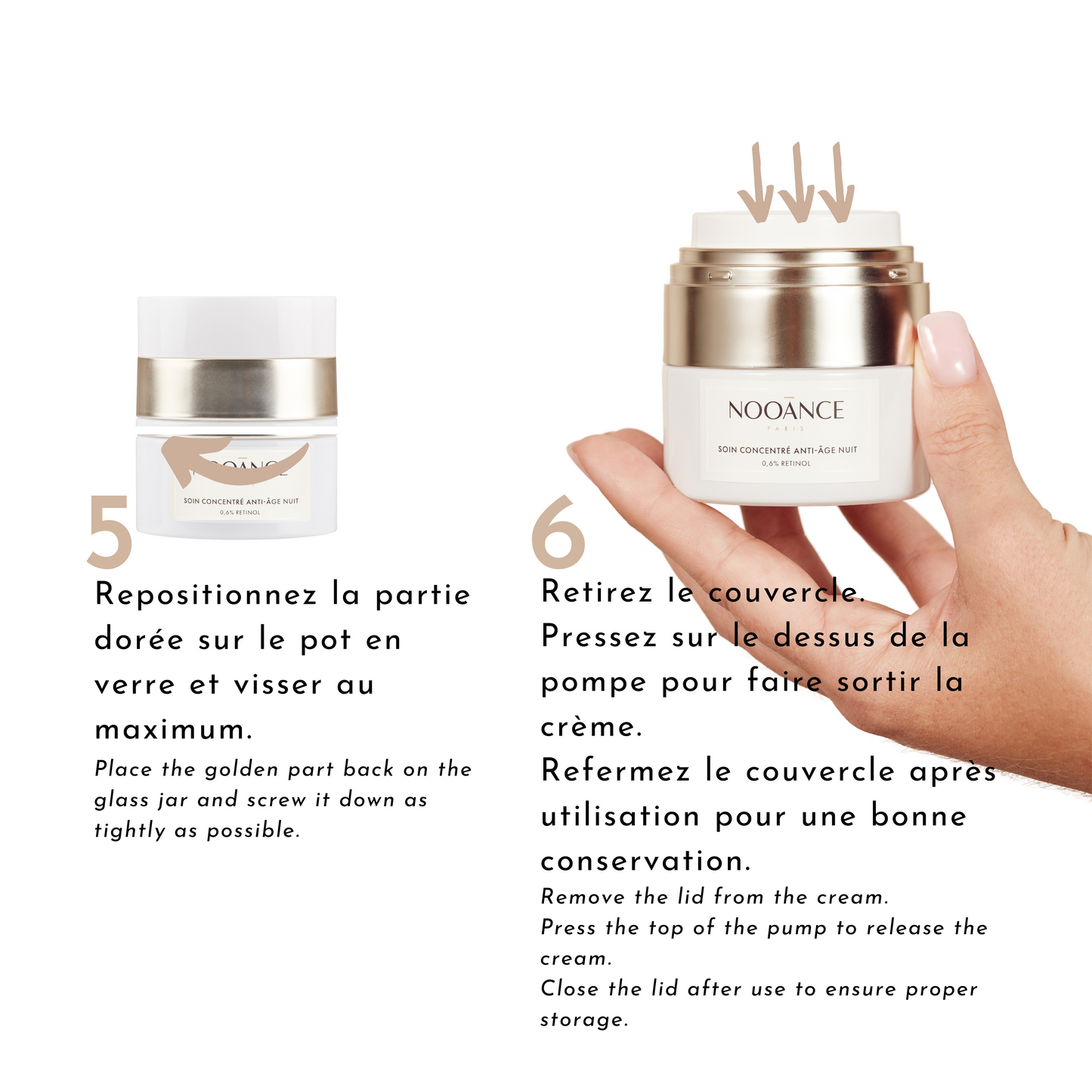 SOIN CONCENTRÉ ANTI-ÂGE NUIT
0,6% RETINOL

5

Repositionnez la partie dorée sur le pot en verre et visser au maximum.

Place the golden part back on the glass jar and screw it down as tightly as possible.

NOOĀNCE
PARIS
SOIN CONCENTRÉ ANTI-ÂGE NUIT
0,6% RETINOL

6

Retirez le couvercle.
Pressez sur le dessus de la pompe pour faire sortir la crème.
Refermez le couvercle après utilisation pour une bonne conservation.

Remove the lid from the cream.
Press the top of the pump to release the cream.
Close the lid after use to ensure proper storage.