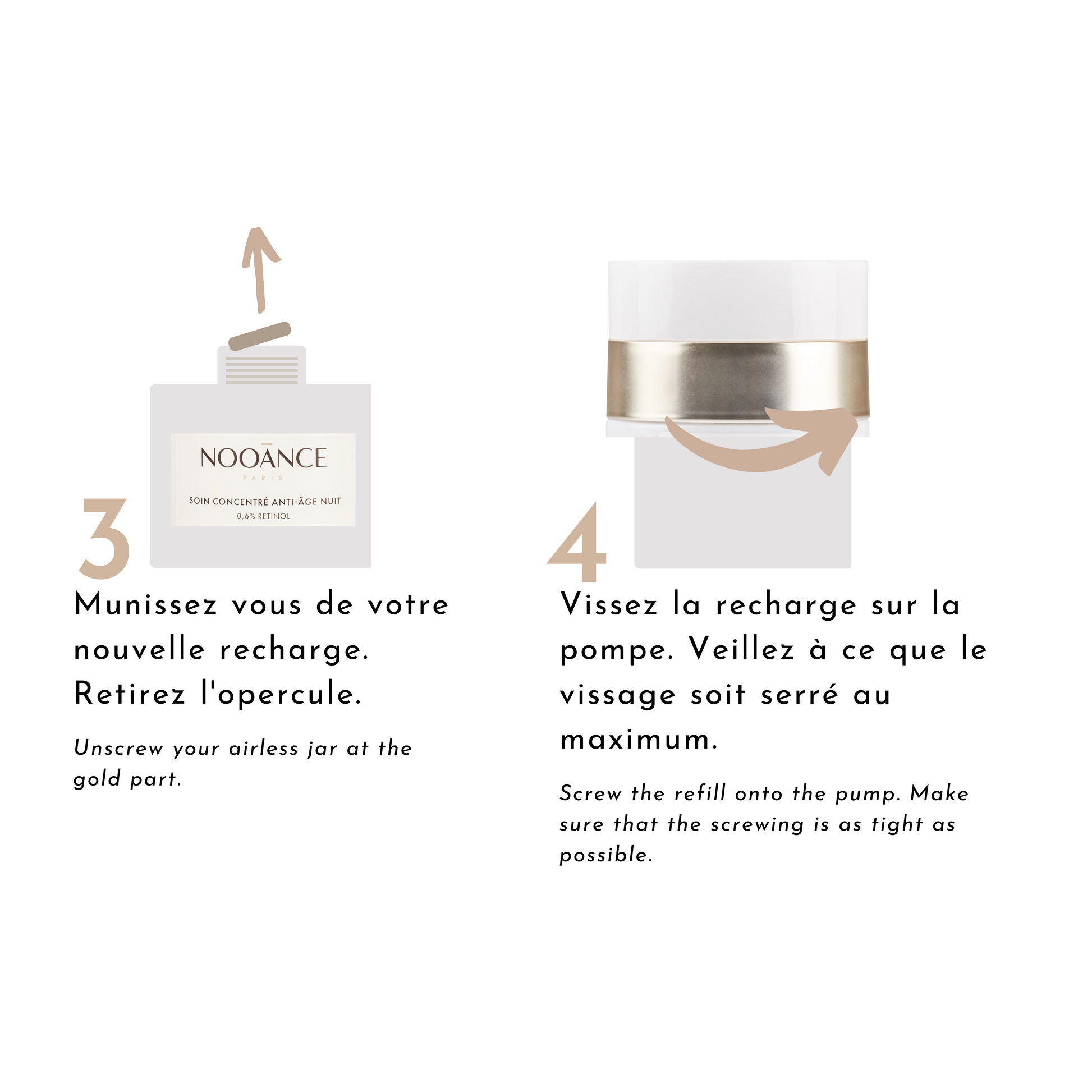 NOOĀNCE
PARIS
SOIN CONCENTRÉ ANTI-ÂGE NUIT
0,6% RETINOL

3

Munissez vous de votre nouvelle recharge. Retirez l'opercule.

Unscrew your airless jar at the gold part.

4

Vissez la recharge sur la pompe. Veillez à ce que le vissage soit serré au maximum.

Screw the refill onto the pump. Make sure that the screwing is as tight as possible.